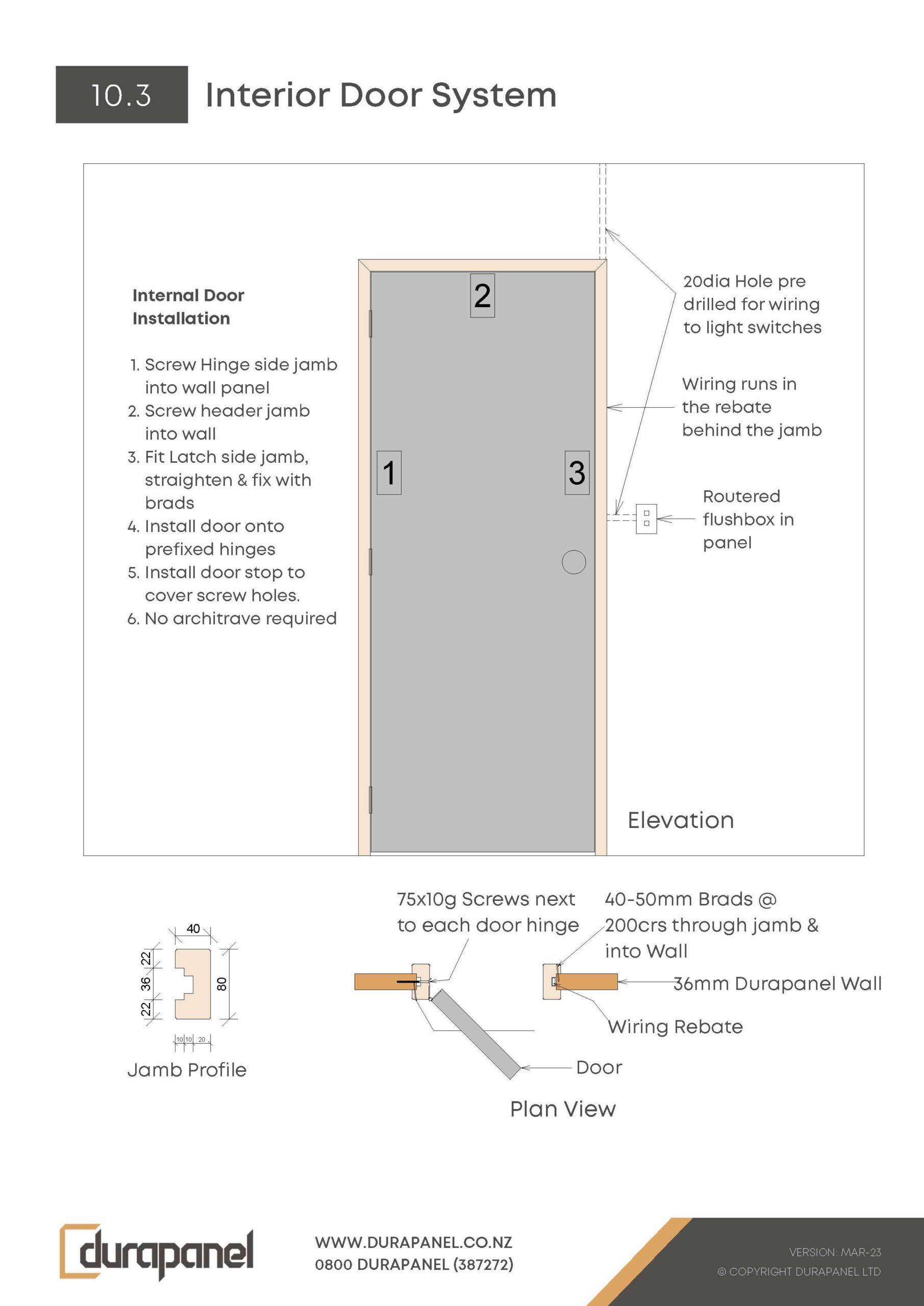 10.3 Interior Door System

Internal Door Installation

1. Screw Hinge side jamb into wall panel
2. Screw header jamb into wall
3. Fit Latch side jamb, straighten & fix with brads
4. Install door onto prefixed hinges
5. Install door stop to cover screw holes.
6. No architrave required

2

1

3

20dia Hole pre drilled for wiring to light switches

Wiring runs in the rebate behind the jamb

Routered flushbox in panel

Elevation

40
22
36
22
80
10 10 20
Jamb Profile

75x10g Screws next to each door hinge

40-50mm Brads @ 200crs through jamb & into Wall

36mm Durapanel Wall

Wiring Rebate

Door

Plan View

durapanel

WWW.DURAPANEL.CO.NZ
0800 DURAPANEL (387272)

VERSION: MAR-23
© COPYRIGHT DURAPANEL LTD